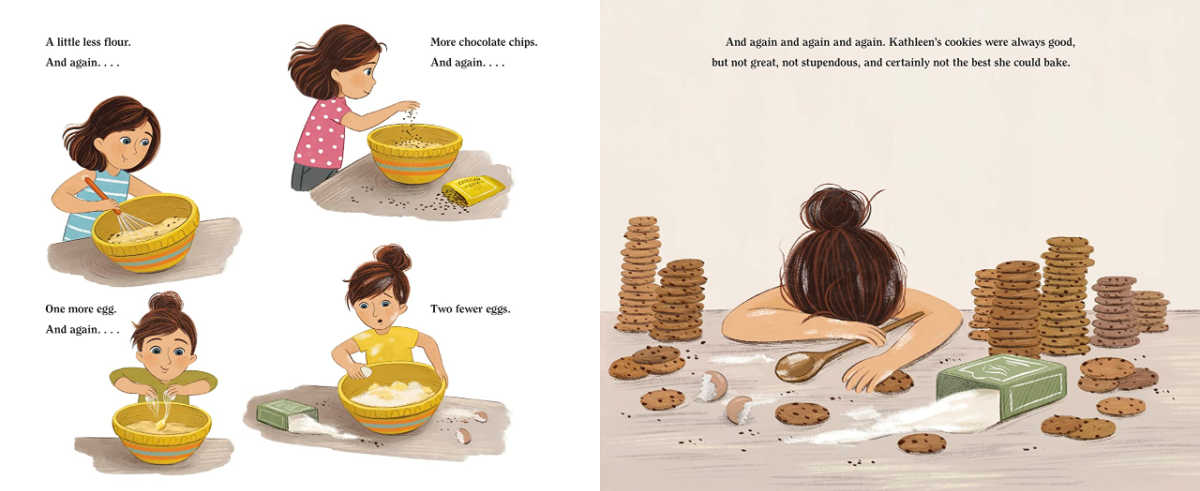 A little less flour.
And again. . . .

More chocolate chips.
And again. . . .

One more egg.
And again. . . .

Two fewer eggs.

And again and again and again. Kathleen's cookies were always good, but not great, not stupendous, and certainly not the best she could bake.